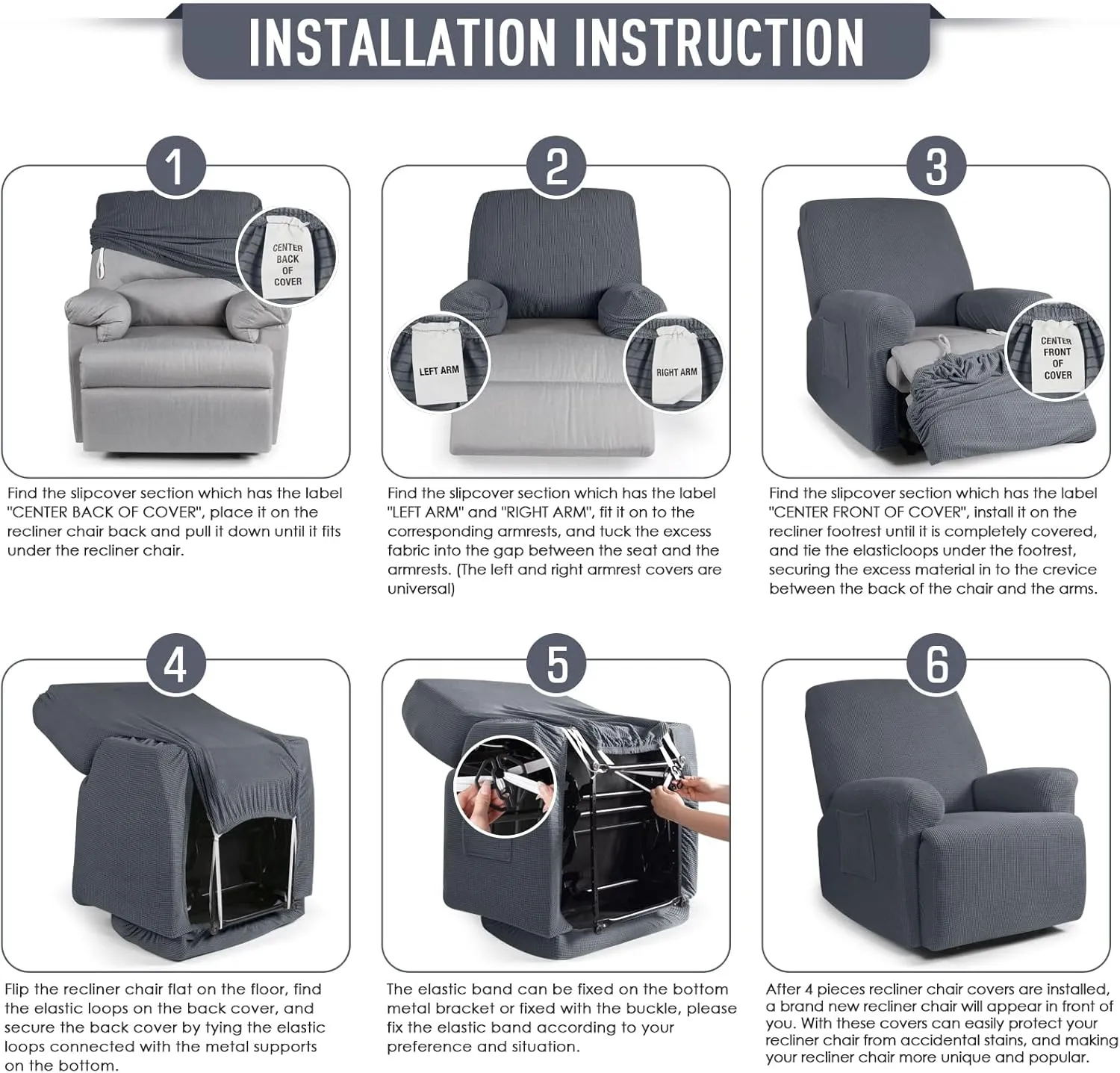 INSTALLATION INSTRUCTION

1

CENTER BACK OF COVER

Find the slipcover section which has the label "CENTER BACK OF COVER", place it on the recliner chair back and pull it down until it fits under the recliner chair.

2

LEFT ARM

RIGHT ARM

Find the slipcover section which has the label "LEFT ARM" and "RIGHT ARM", fit it on to the corresponding armrests, and tuck the excess fabric into the gap between the seat and the armrests. (The left and right armrest covers are universal)

3

CENTER FRONT OF COVER

Find the slipcover section which has the label "CENTER FRONT OF COVER", install it on the recliner footrest until it is completely covered, and tie the elasticloops under the footrest, securing the excess material in to the crevice between the back of the chair and the arms.

4

Flip the recliner chair flat on the floor, find the elastic loops on the back cover, and secure the back cover by tying the elastic loops connected with the metal supports on the bottom.

5

The elastic band can be fixed on the bottom metal bracket or fixed with the buckle, please fix the elastic band according to your preference and situation.

6

After 4 pieces recliner chair covers are installed, a brand new recliner chair will appear in front of you. With these covers can easily protect your recliner chair from accidental stains, and making your recliner chair more unique and popular.