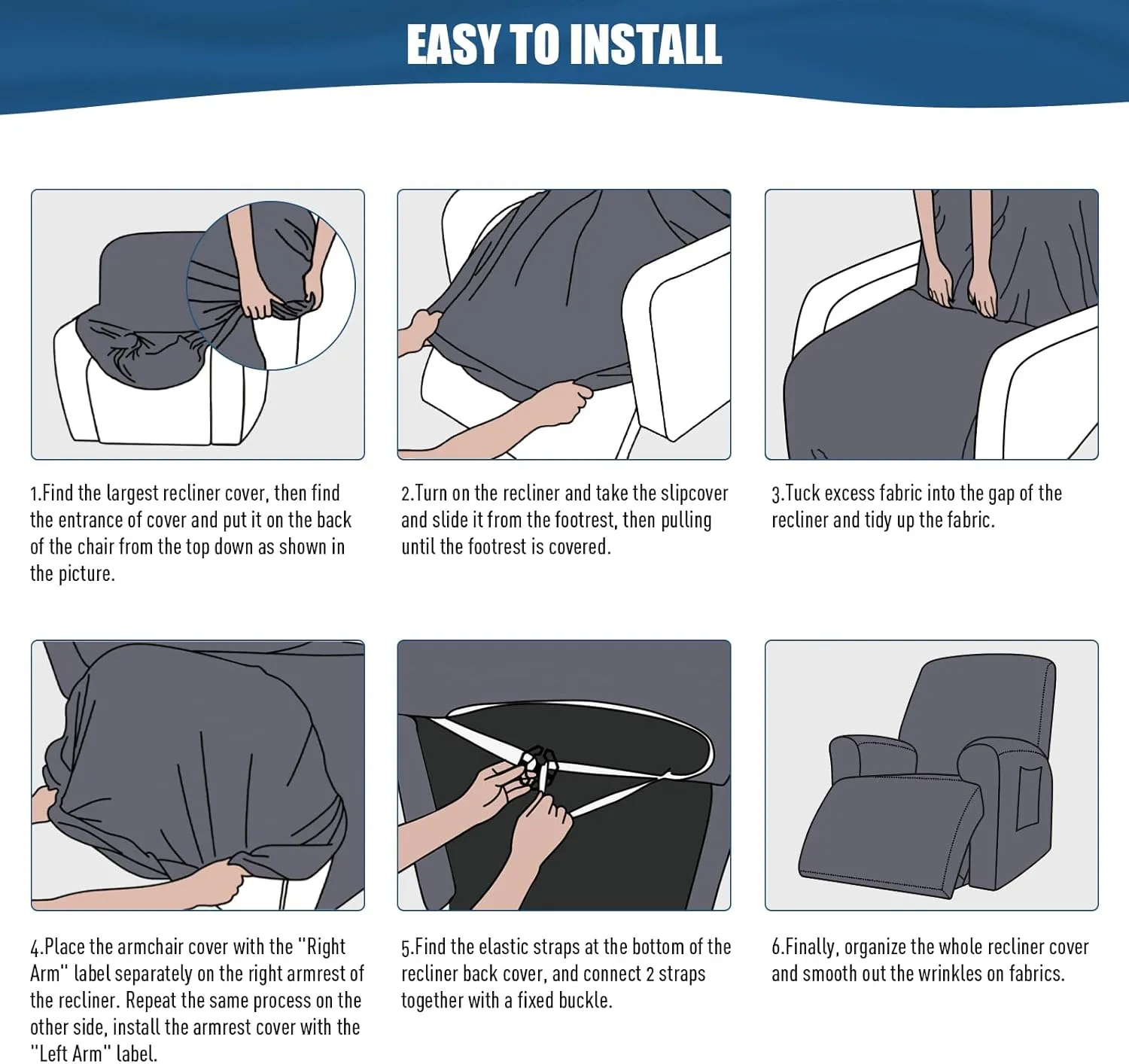 EASY TO INSTALL

1.Find the largest recliner cover, then find the entrance of cover and put it on the back of the chair from the top down as shown in the picture.

2.Turn on the recliner and take the slipcover and slide it from the footrest, then pulling until the footrest is covered.

3.Tuck excess fabric into the gap of the recliner and tidy up the fabric.

4.Place the armchair cover with the "Right Arm" label separately on the right armrest of the recliner. Repeat the same process on the other side, install the armrest cover with the "Left Arm" label.

5.Find the elastic straps at the bottom of the recliner back cover, and connect 2 straps together with a fixed buckle.

6.Finally, organize the whole recliner cover and smooth out the wrinkles on fabrics.