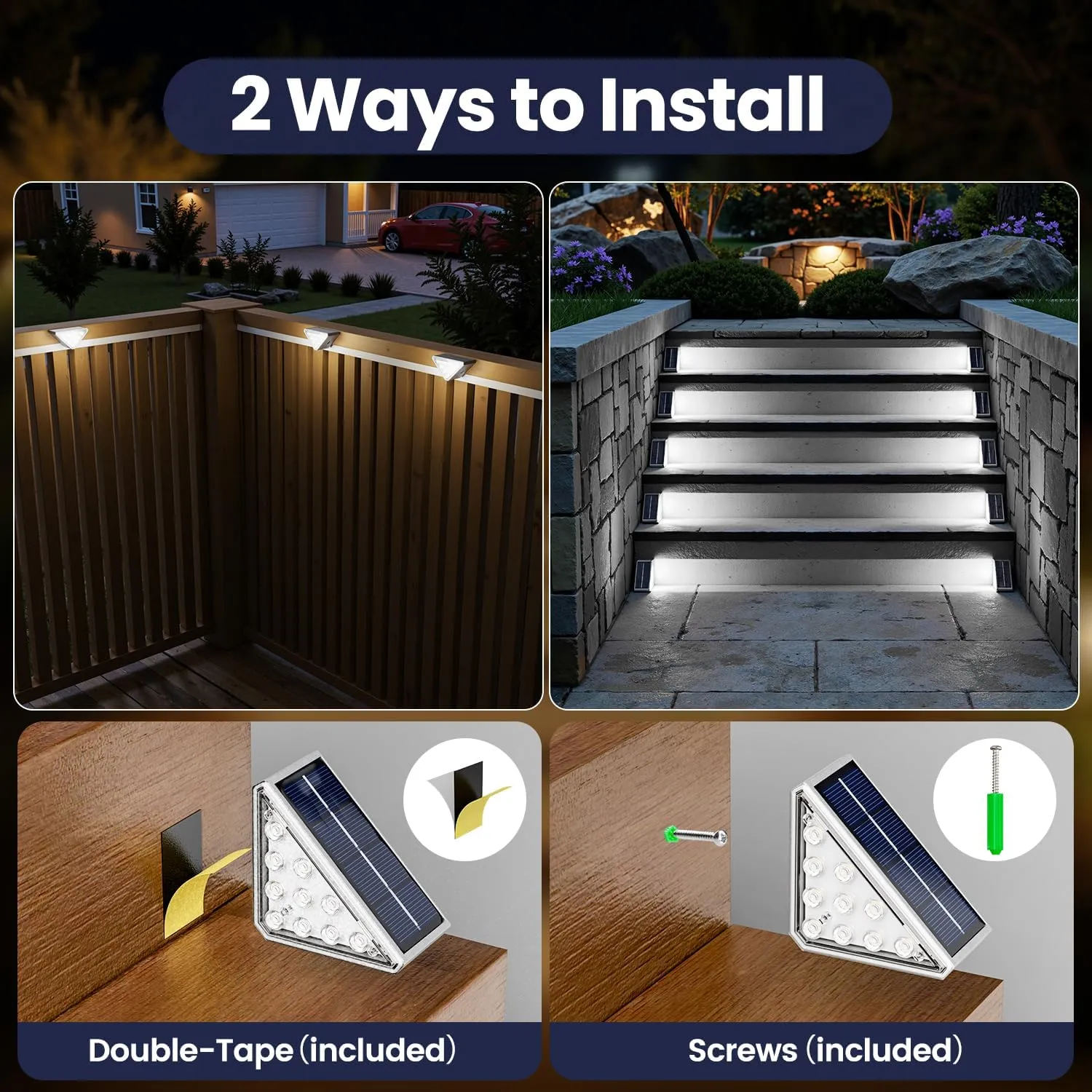 2 Ways to Install

Double-Tape (included)

Screws (included)