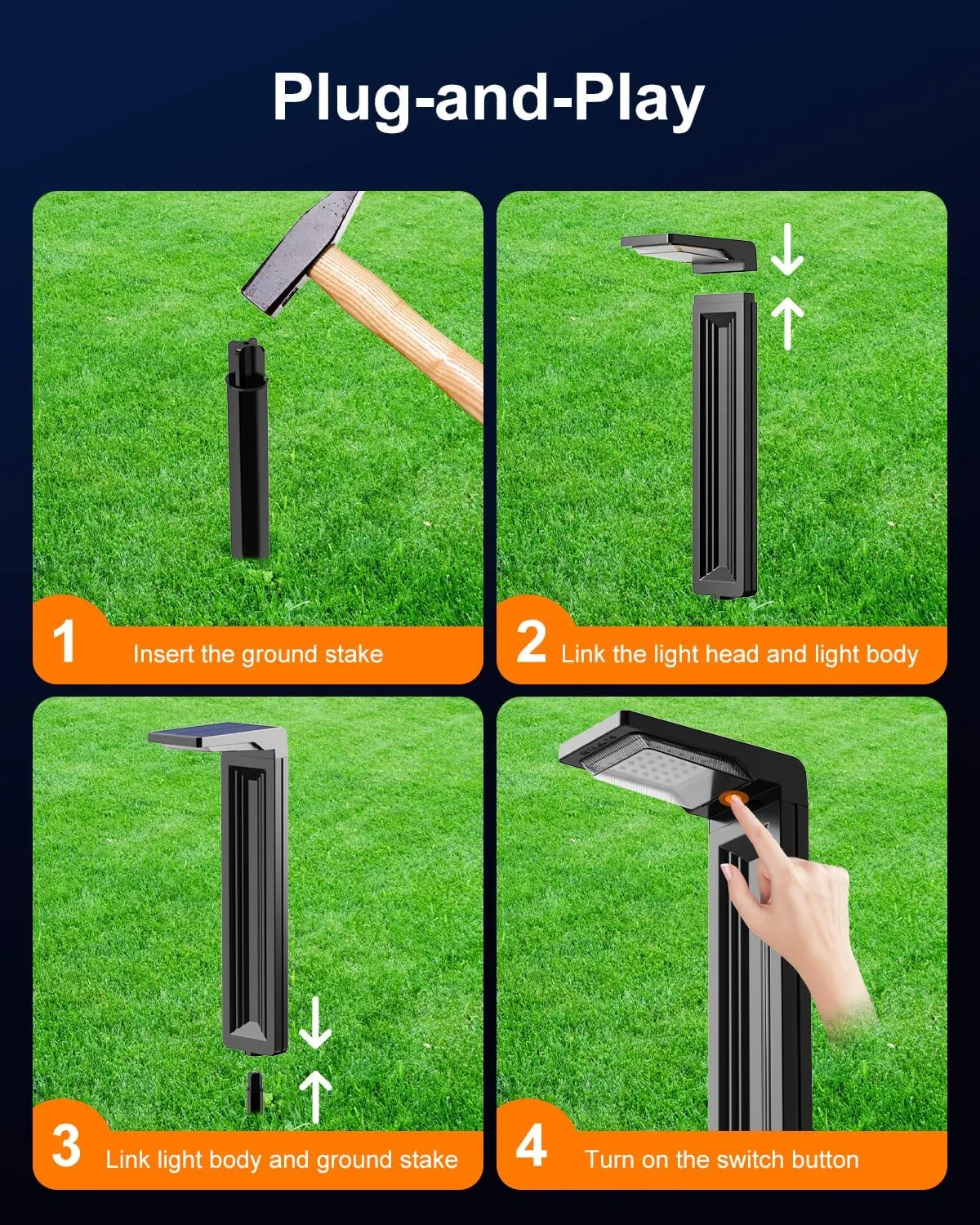 Plug-and-Play

1 Insert the ground stake

2 Link the light head and light body

3 Link light body and ground stake

4 Turn on the switch button