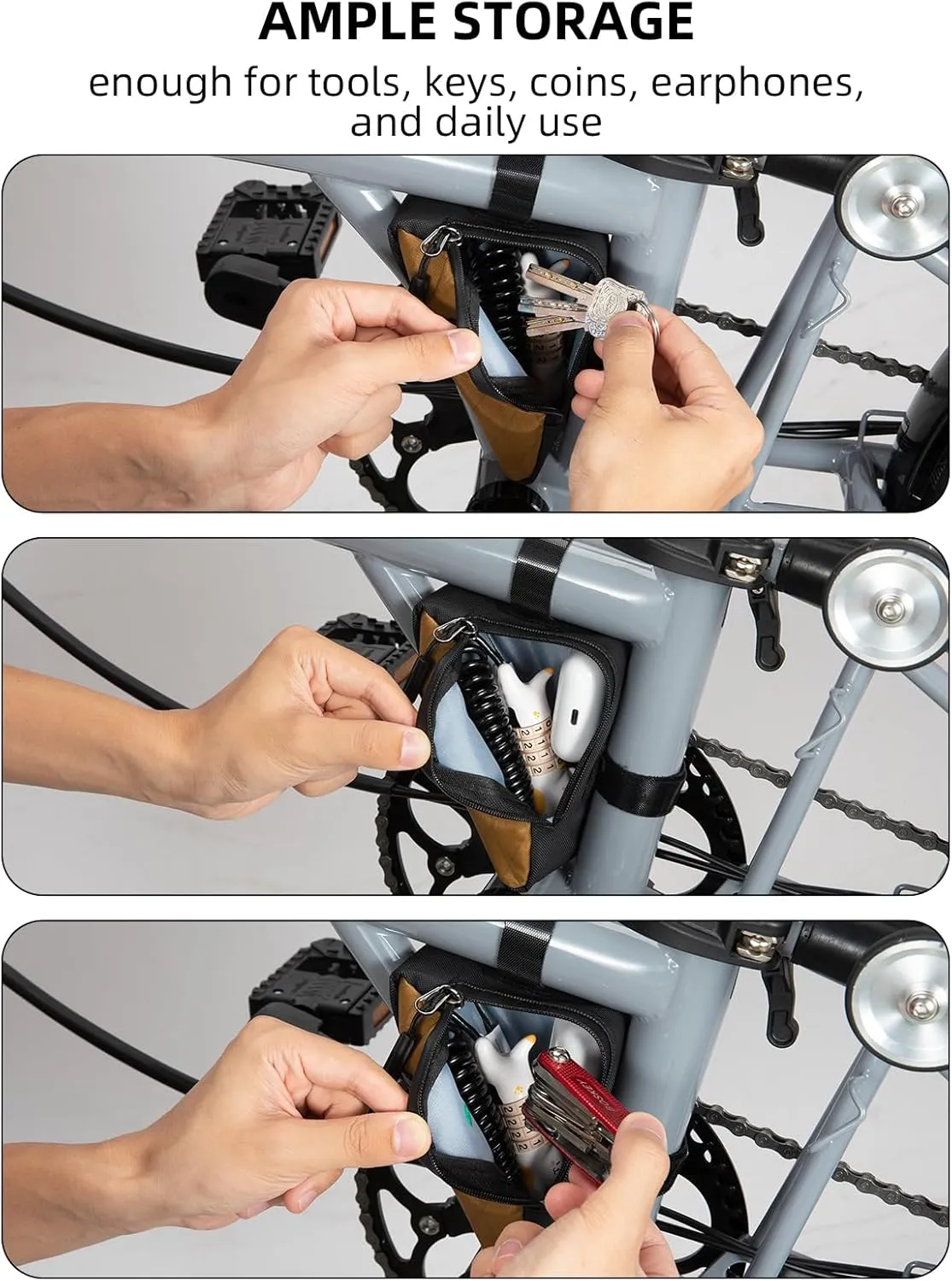 AMPLE STORAGE

enough for tools, keys, coins, earphones, and daily use