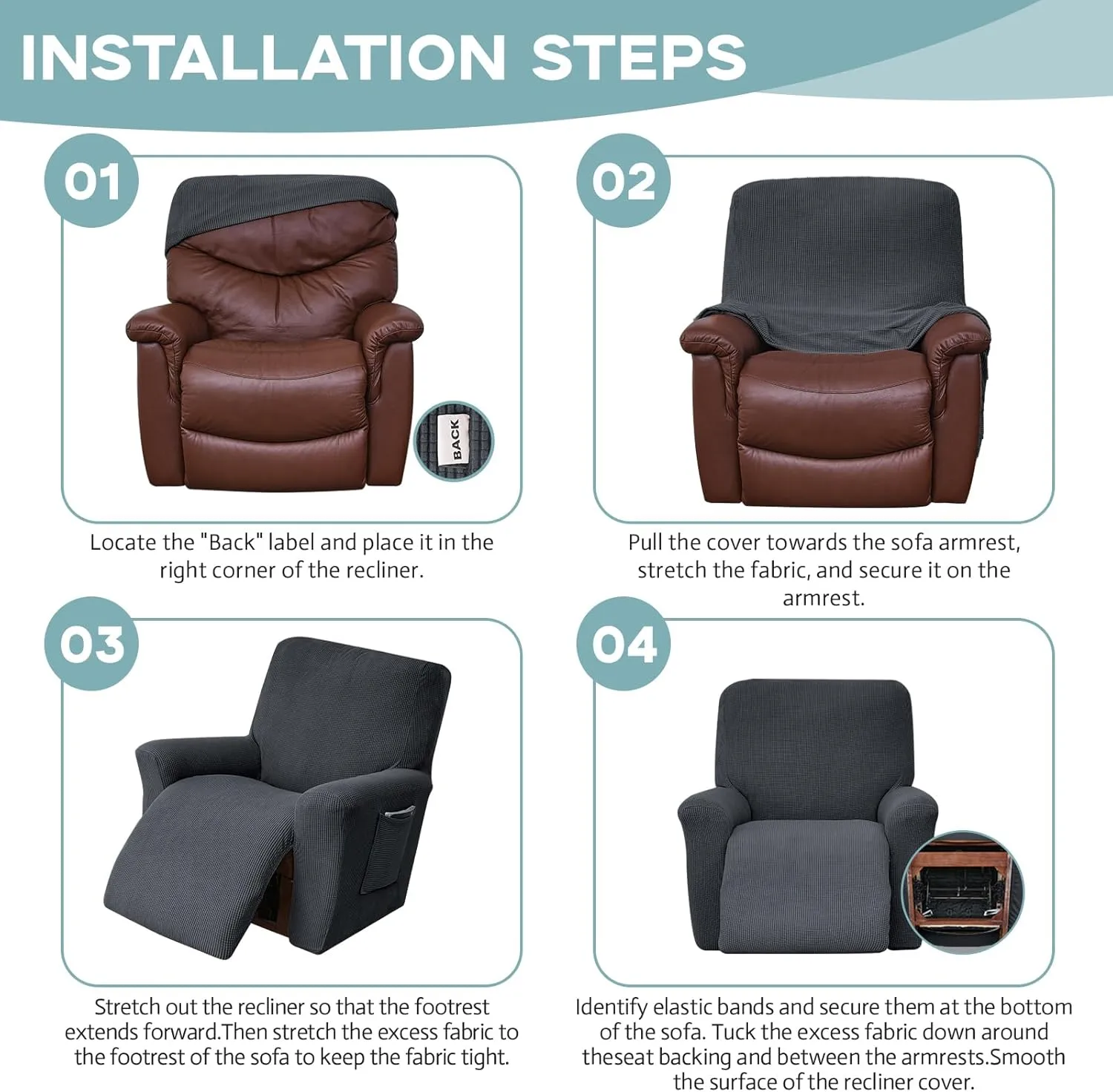 INSTALLATION STEPS

01

BACK

Locate the "Back" label and place it in the right corner of the recliner.

02

Pull the cover towards the sofa armrest, stretch the fabric, and secure it on the armrest.

03

Stretch out the recliner so that the footrest extends forward.Then stretch the excess fabric to the footrest of the sofa to keep the fabric tight.

04

Identify elastic bands and secure them at the bottom of the sofa. Tuck the excess fabric down around theseat backing and between the armrests.Smooth the surface of the recliner cover.