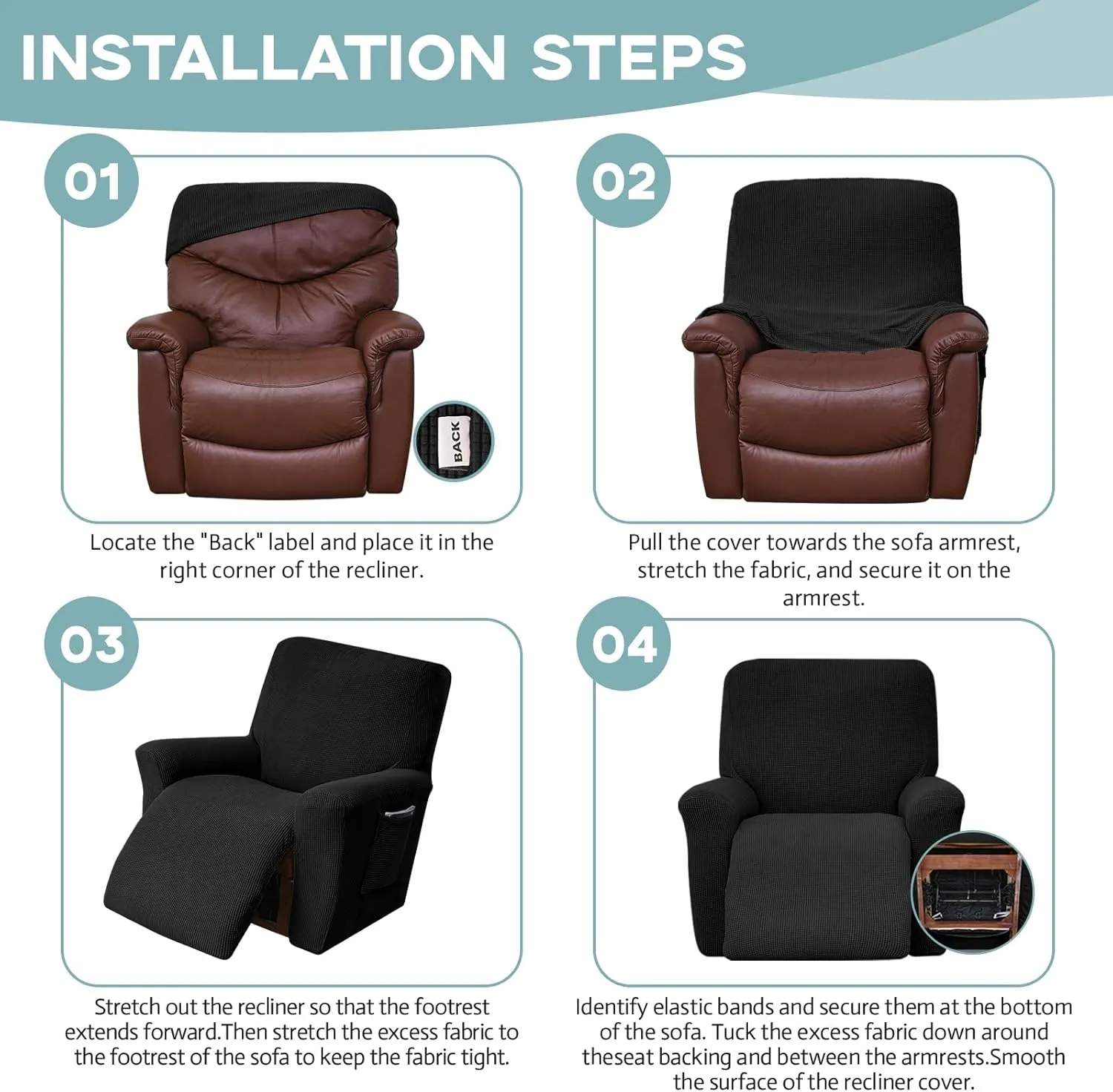 INSTALLATION STEPS

01

BACK

Locate the "Back" label and place it in the right corner of the recliner.

02

Pull the cover towards the sofa armrest, stretch the fabric, and secure it on the armrest.

03

Stretch out the recliner so that the footrest extends forward.Then stretch the excess fabric to the footrest of the sofa to keep the fabric tight.

04

Identify elastic bands and secure them at the bottom of the sofa. Tuck the excess fabric down around theseat backing and between the armrests.Smooth the surface of the recliner cover.