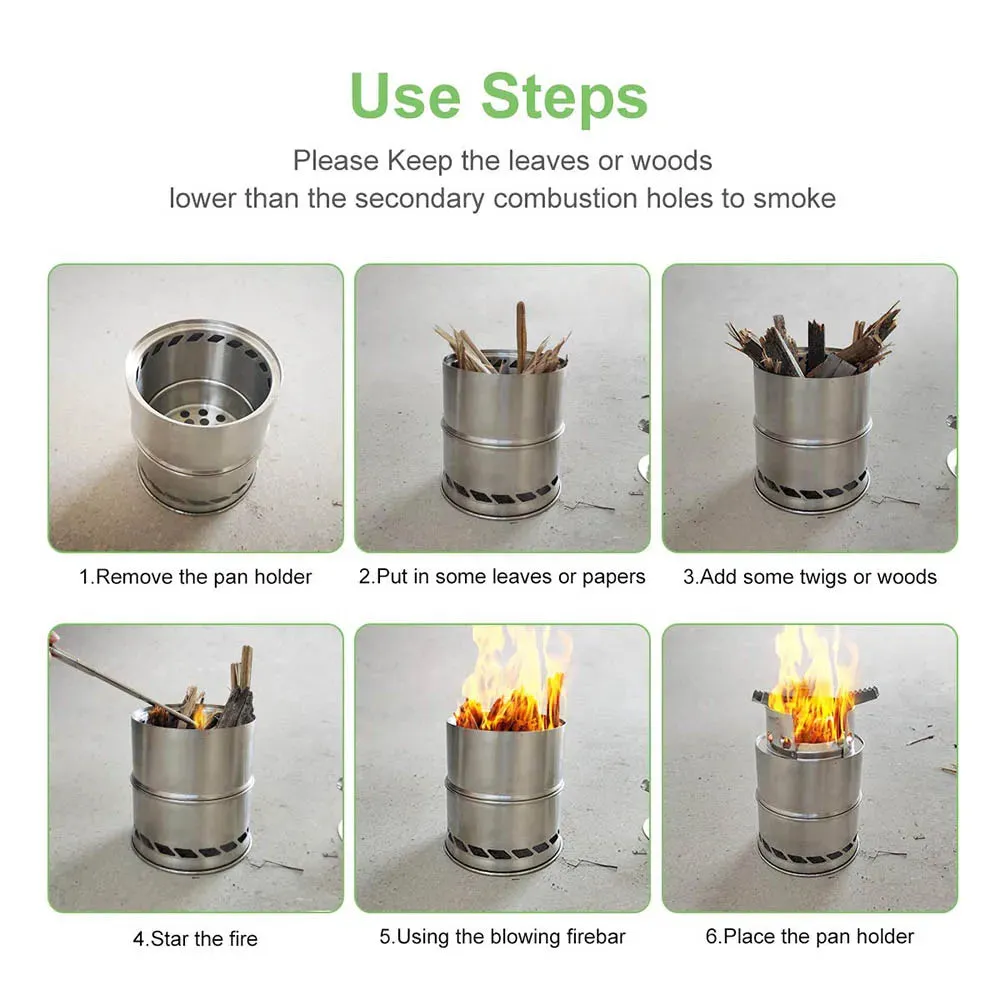 Use Steps

Please Keep the leaves or woods lower than the secondary combustion holes to smoke

1.Remove the pan holder

2.Put in some leaves or papers

3.Add some twigs or woods

4.Star the fire

5.Using the blowing firebar

6.Place the pan holder