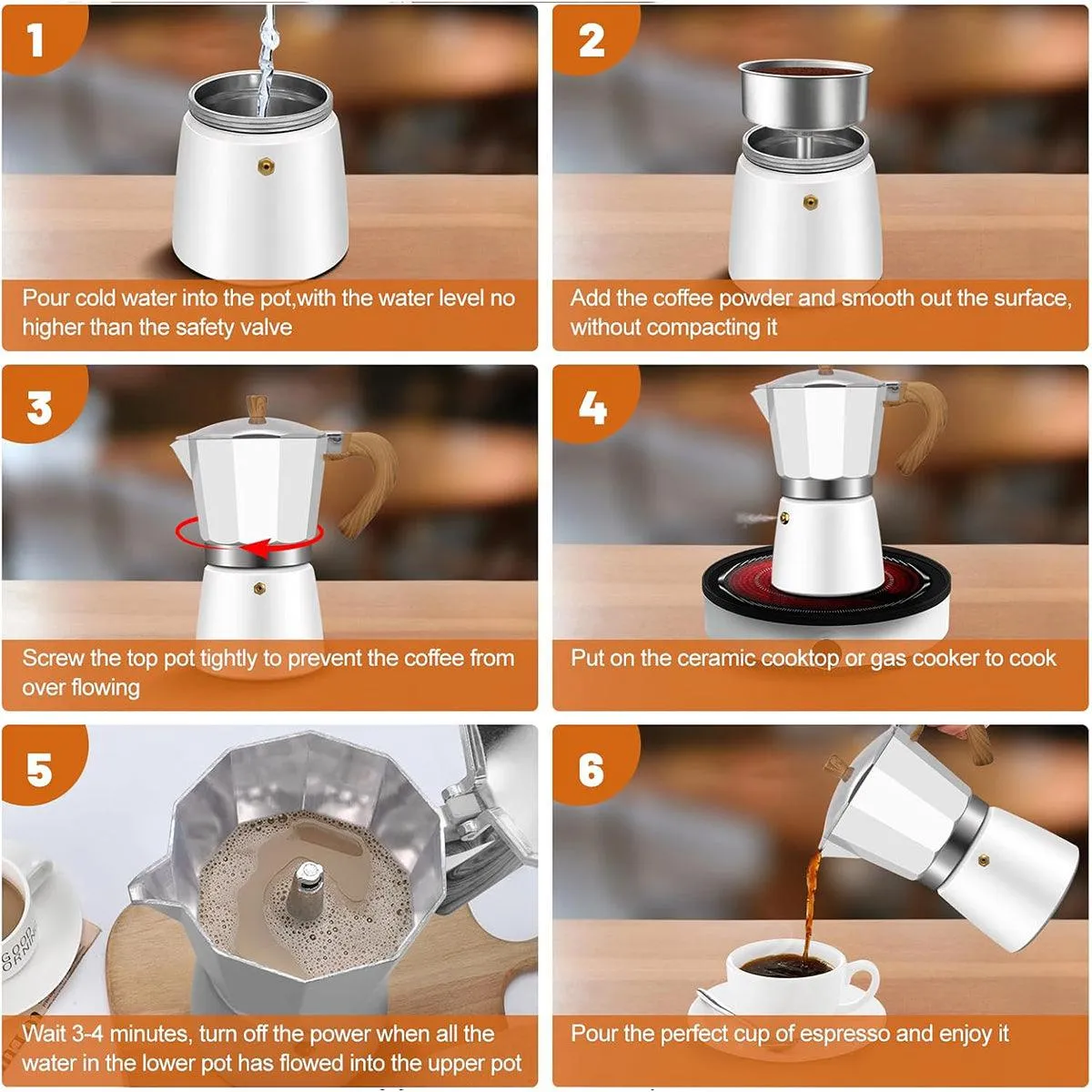 1

Pour cold water into the pot,with the water level no higher than the safety valve

2

Add the coffee powder and smooth out the surface, without compacting it

3

Screw the top pot tightly to prevent the coffee from over flowing

4

Put on the ceramic cooktop or gas cooker to cook

5

GOOD MORNING

Wait 3-4 minutes, turn off the power when all the water in the lower pot has flowed into the upper pot

6

Pour the perfect cup of espresso and enjoy it