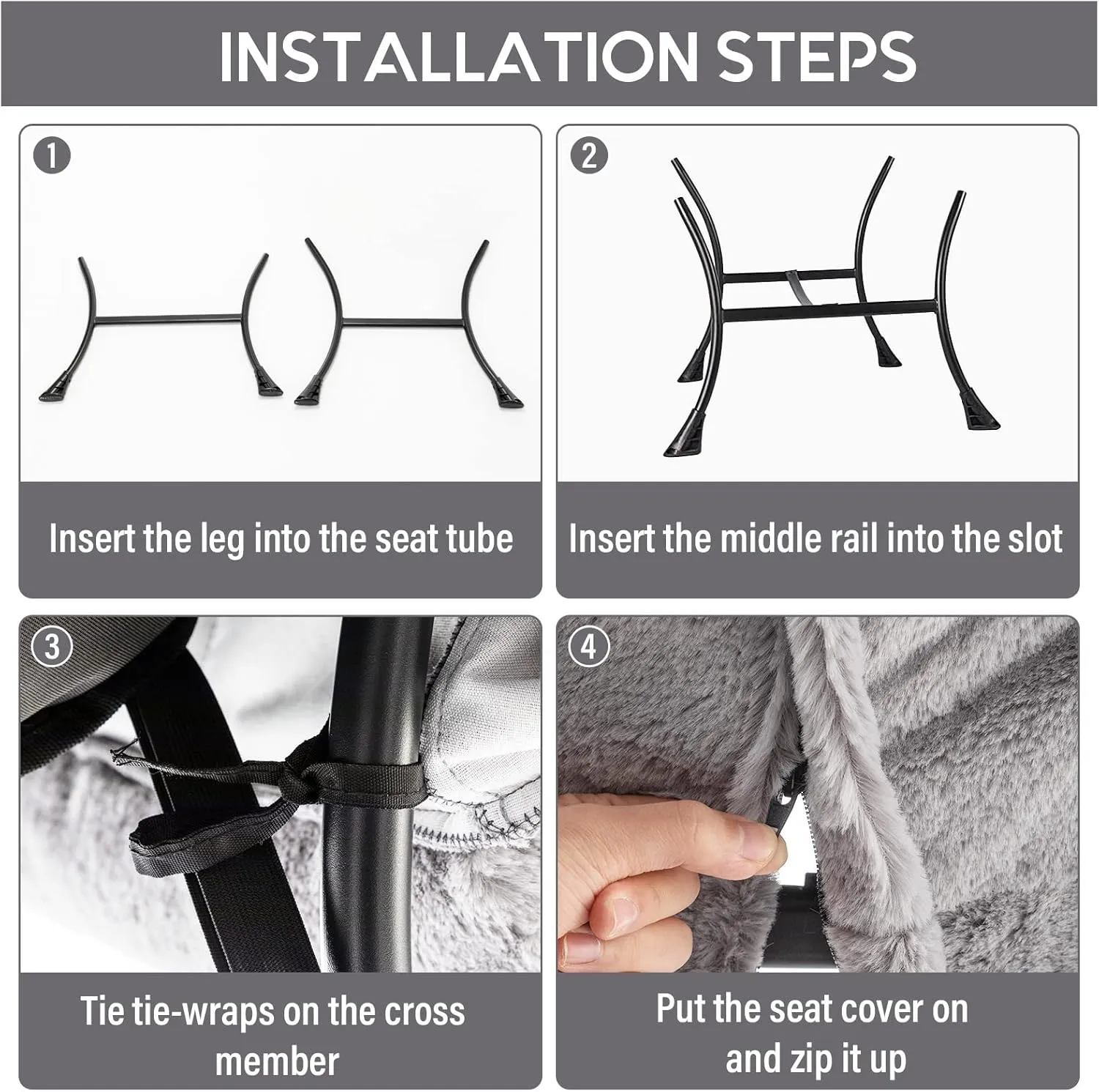 INSTALLATION STEPS

1

Insert the leg into the seat tube

2

Insert the middle rail into the slot

3

Tie tie-wraps on the cross member

4

Put the seat cover on and zip it up