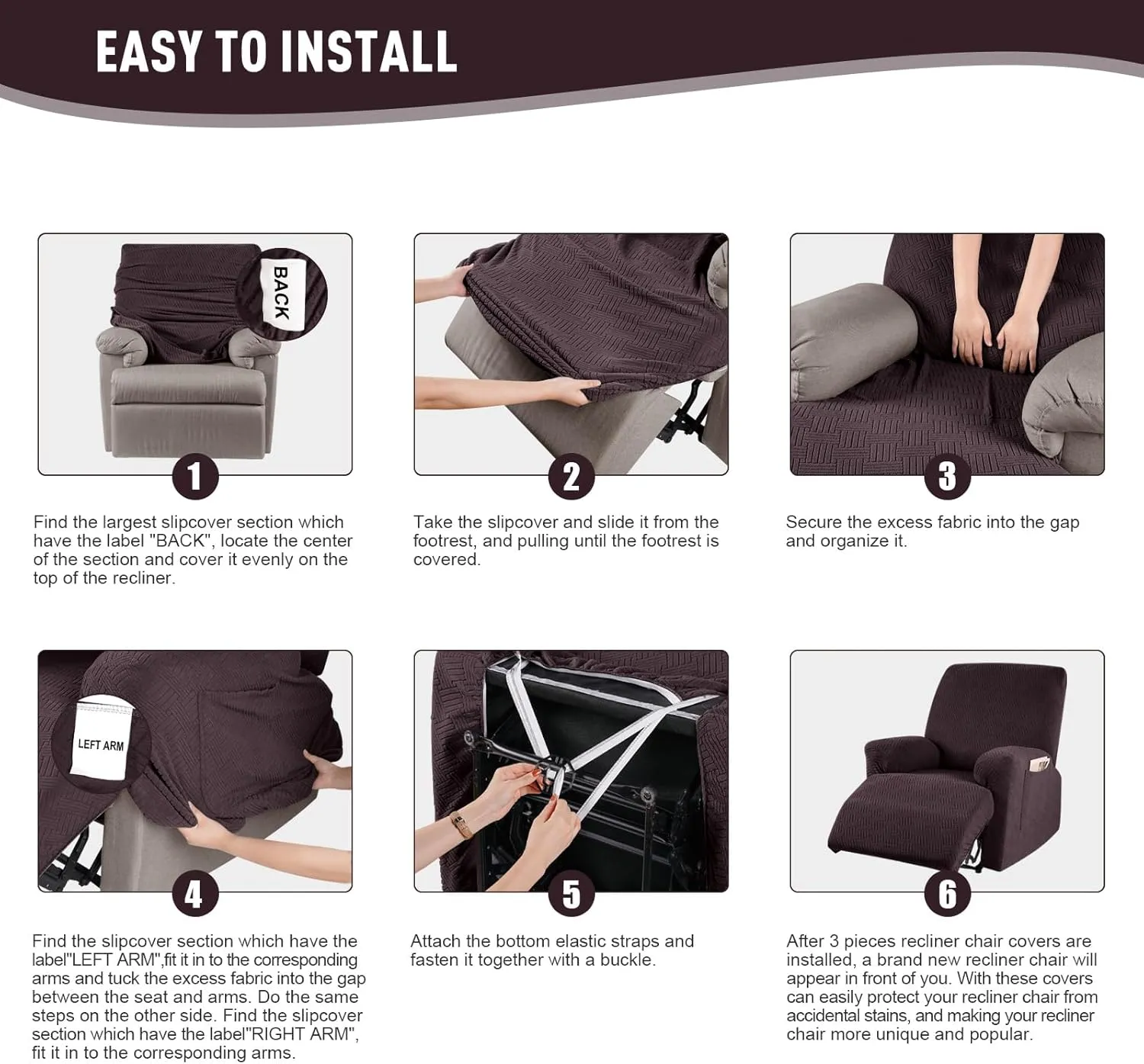 EASY TO INSTALL

BACK

1

Find the largest slipcover section which have the label "BACK", locate the center of the section and cover it evenly on the top of the recliner.

2

Take the slipcover and slide it from the footrest, and pulling until the footrest is covered.

3

Secure the excess fabric into the gap and organize it.

LEFT ARM

4

Find the slipcover section which have the label"LEFT ARM",fit it in to the corresponding arms and tuck the excess fabric into the gap between the seat and arms. Do the same steps on the other side. Find the slipcover section which have the label"RIGHT ARM", fit it in to the corresponding arms.

5

Attach the bottom elastic straps and fasten it together with a buckle.

6

After 3 pieces recliner chair covers are installed, a brand new recliner chair will appear in front of you. With these covers can easily protect your recliner chair from accidental stains, and making your recliner chair more unique and popular.