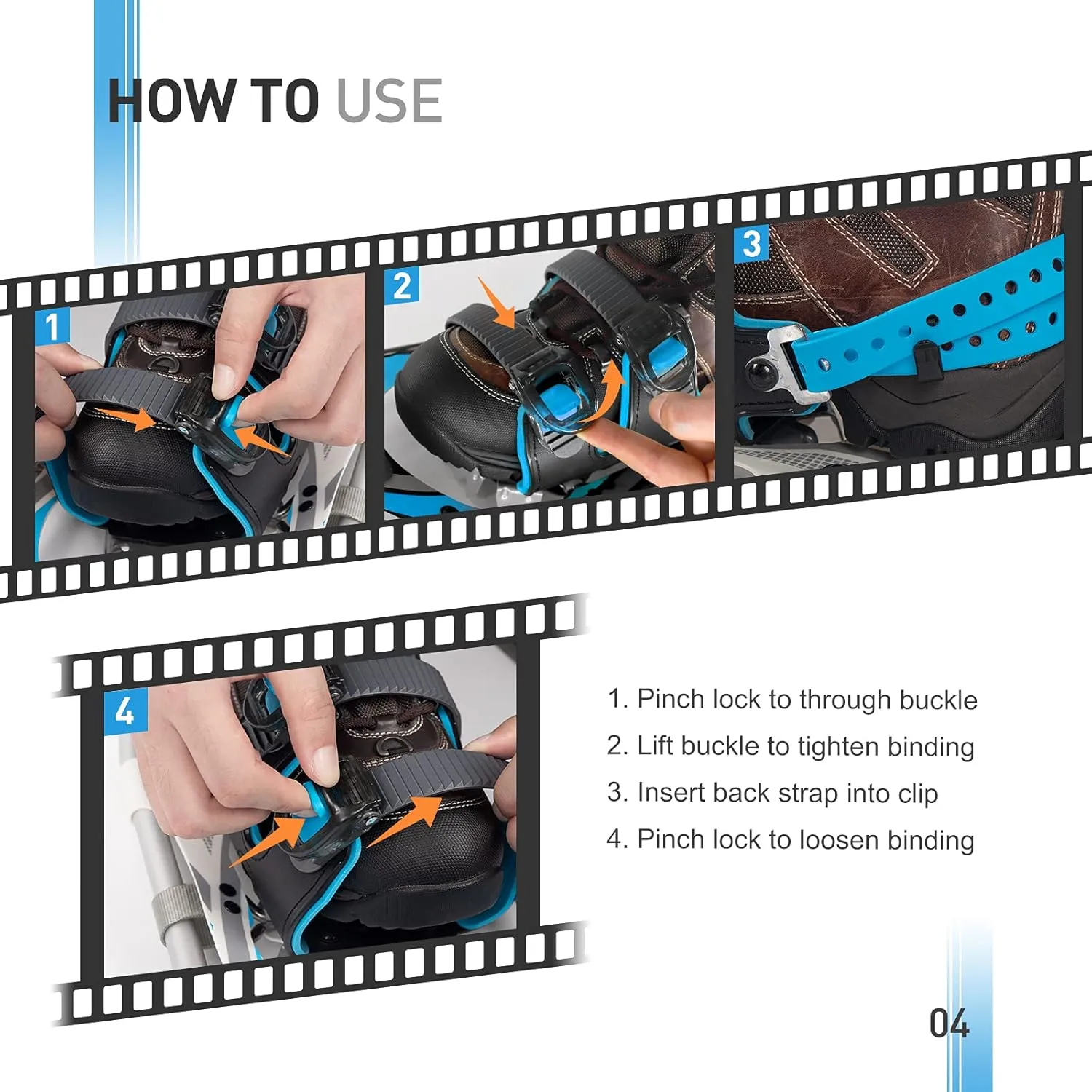 HOW TO USE

1

2

3

4

1. Pinch lock to through buckle
2. Lift buckle to tighten binding
3. Insert back strap into clip
4. Pinch lock to loosen binding

04