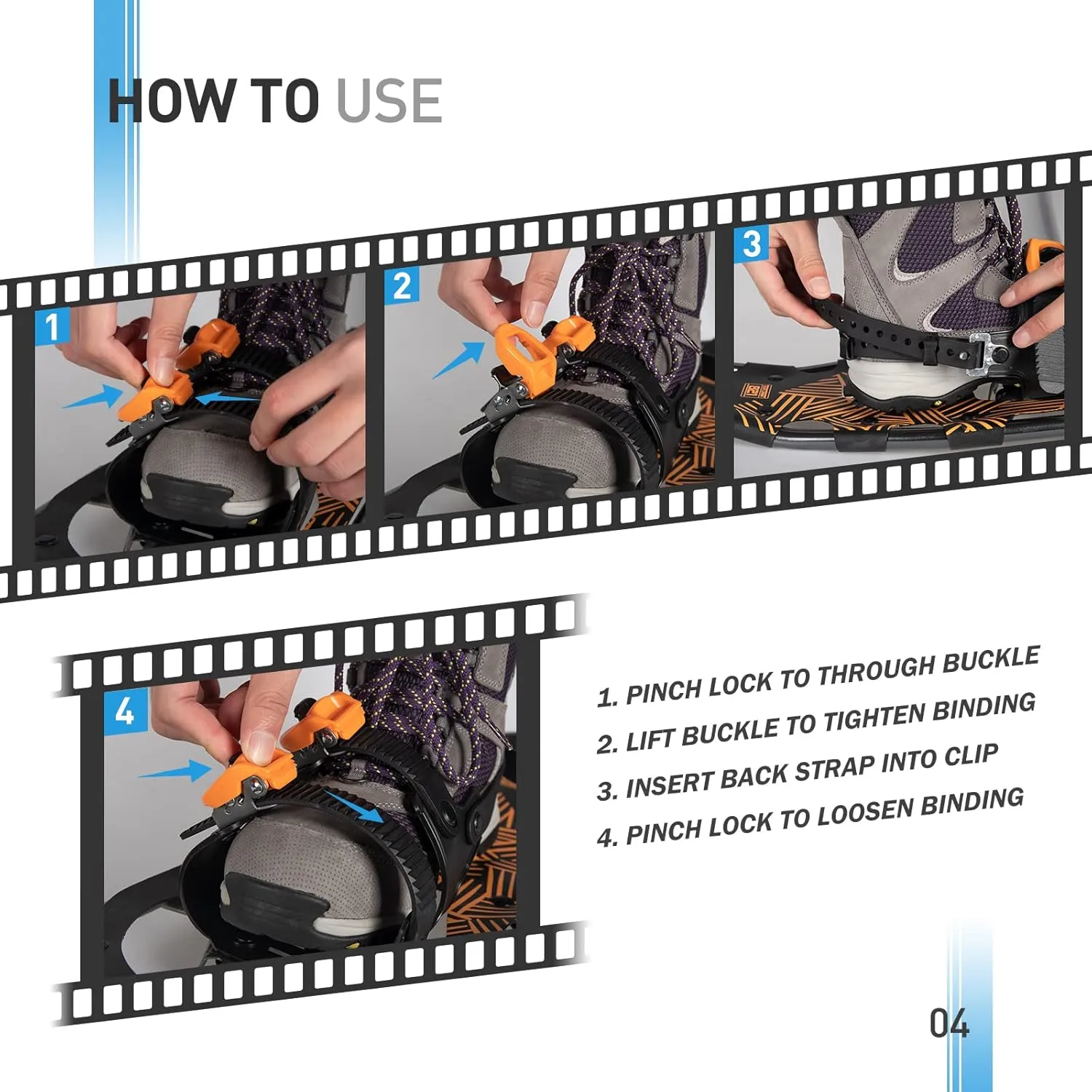 HOW TO USE

1

2

3

4

1. PINCH LOCK TO THROUGH BUCKLE
2. LIFT BUCKLE TO TIGHTEN BINDING
3. INSERT BACK STRAP INTO CLIP
4. PINCH LOCK TO LOOSEN BINDING

04