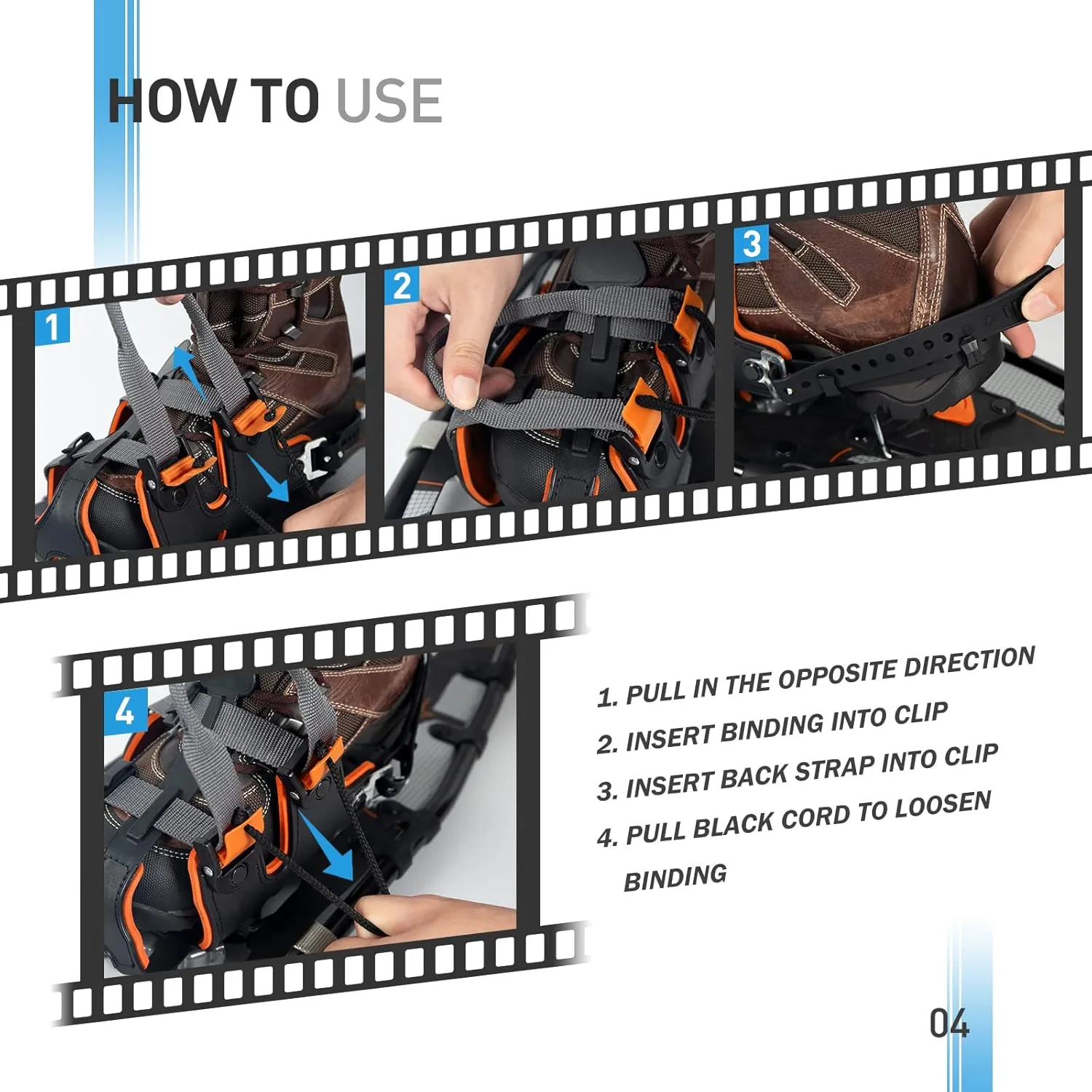 HOW TO USE

1

2

3

4

1. PULL IN THE OPPOSITE DIRECTION
2. INSERT BINDING INTO CLIP
3. INSERT BACK STRAP INTO CLIP
4. PULL BLACK CORD TO LOOSEN BINDING

04