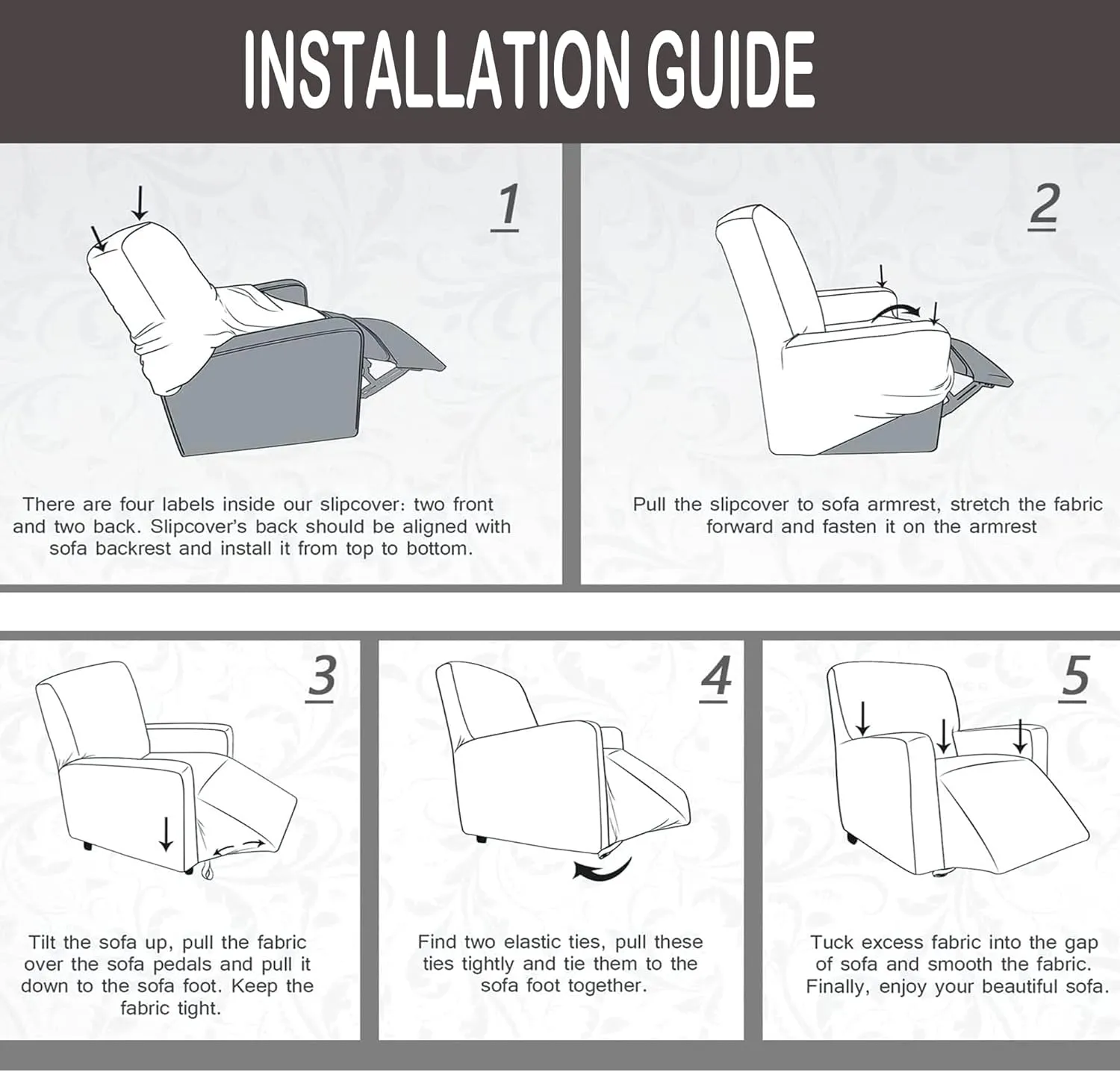 INSTALLATION GUIDE

1

There are four labels inside our slipcover: two front and two back. Slipcover's back should be aligned with sofa backrest and install it from top to bottom.

2

Pull the slipcover to sofa armrest, stretch the fabric forward and fasten it on the armrest

3

Tilt the sofa up, pull the fabric over the sofa pedals and pull it down to the sofa foot. Keep the fabric tight.

4

Find two elastic ties, pull these ties tightly and tie them to the sofa foot together.

5

Tuck excess fabric into the gap of sofa and smooth the fabric. Finally, enjoy your beautiful sofa.